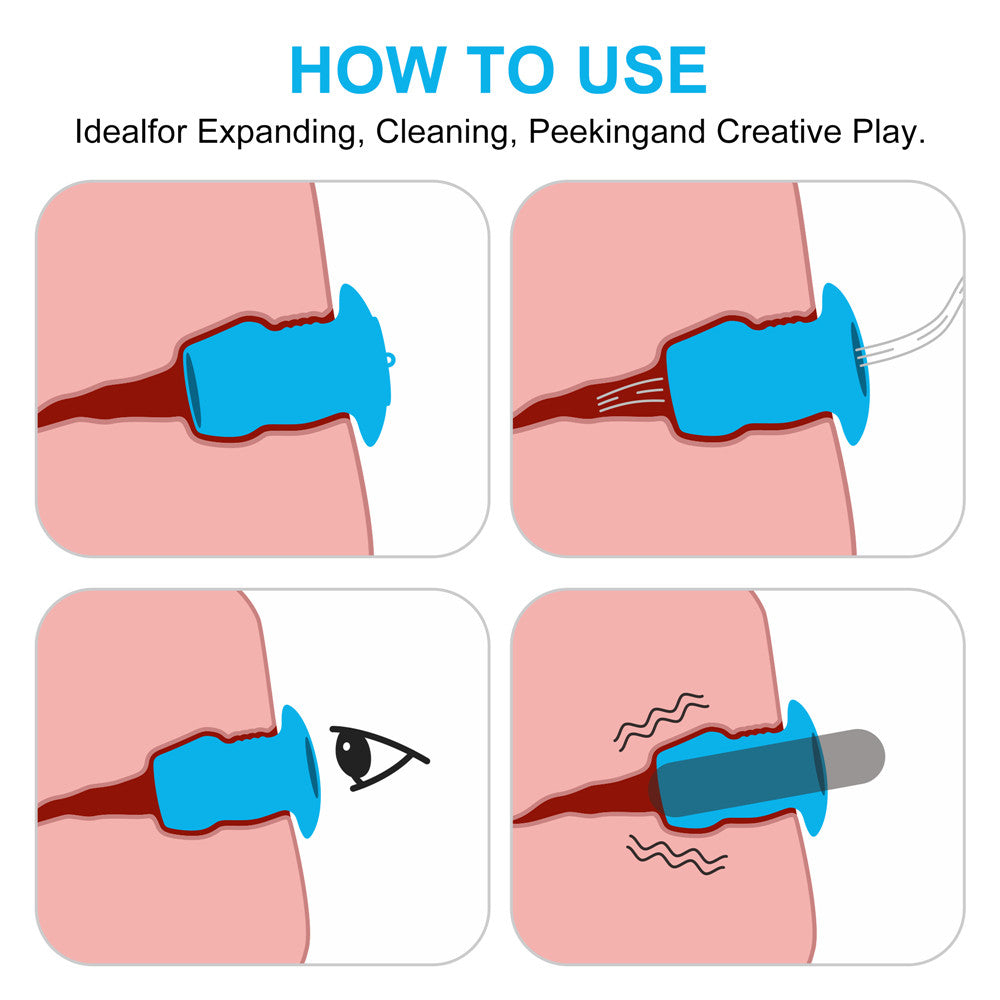 HOW TO USE

Idealfor Expanding, Cleaning, Peekingand Creative Play.