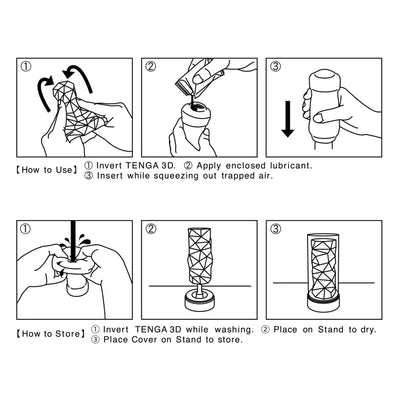 ①

②

③

【How to Use】 ① Invert TENGA 3D. ② Apply enclosed lubricant.
③ Insert while squeezing out trapped air.

①

②

③

【How to Store】 ① Invert TENGA 3D while washing. ② Place on Stand to dry.
③ Place Cover on Stand to store.